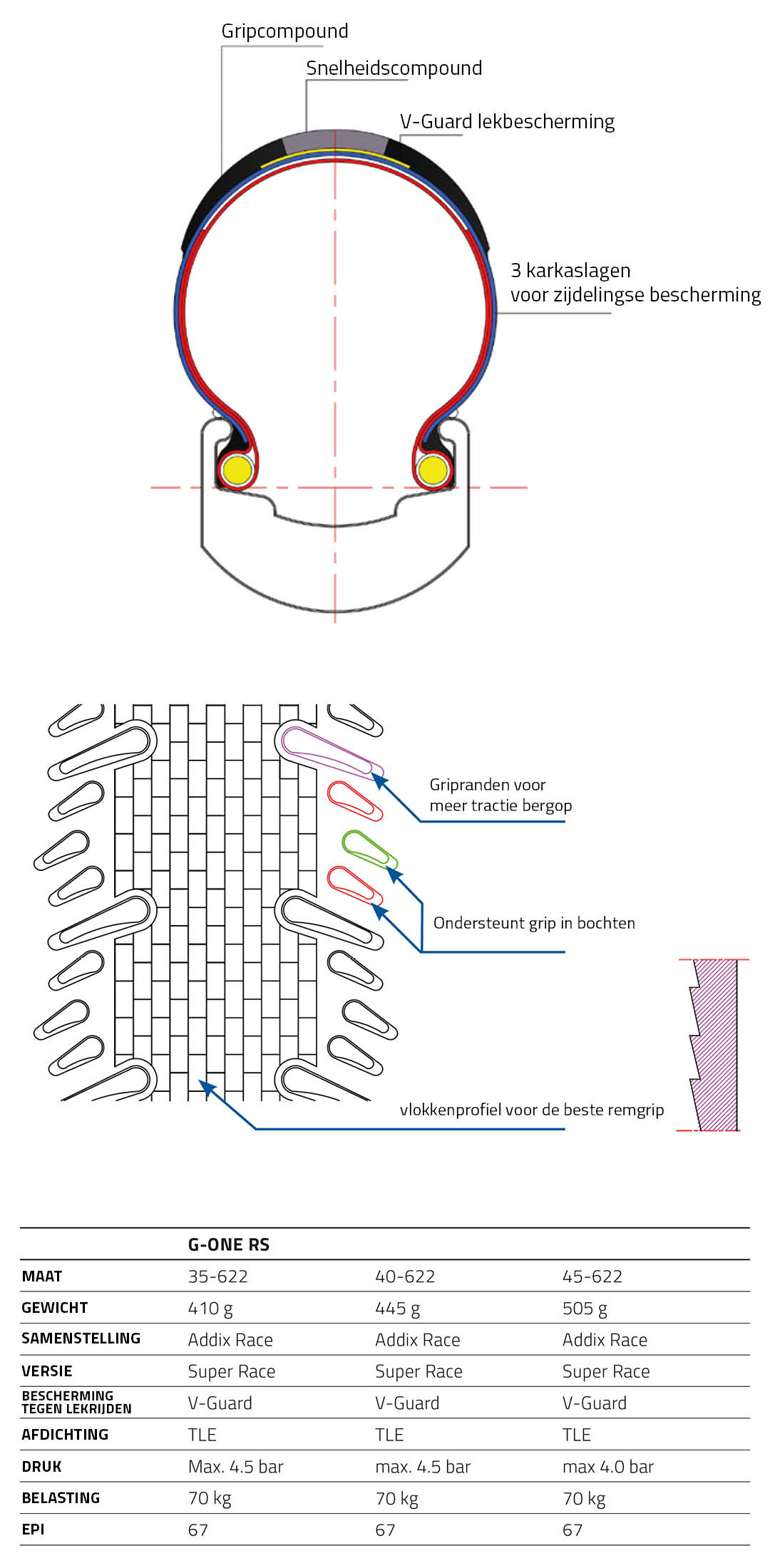 Gripcompound

Snelheidscompound

V-Guard lekbescherming

3 karkaslagen
voor zijdelingse bescherming

Gripranden voor
meer tractie bergop

Ondersteunt grip in bochten

vlokkenprofiel voor de beste remgrip

| | G-ONE RS | | |
|---|---|---|---|
| MAAT | 35-622 | 40-622 | 45-622 |
| GEWICHT | 410 g | 445 g | 505 g |
| SAMENSTELLING | Addix Race | Addix Race | Addix Race |
| VERSIE | Super Race | Super Race | Super Race |
| BESCHERMING TEGEN LEKRIJDEN | V-Guard | V-Guard | V-Guard |
| AFDICHTING | TLE | TLE | TLE |
| DRUK | Max. 4.5 bar | max. 4.5 bar | max 4.0 bar |
| BELASTING | 70 kg | 70 kg | 70 kg |
| EPI | 67 | 67 | 67 |