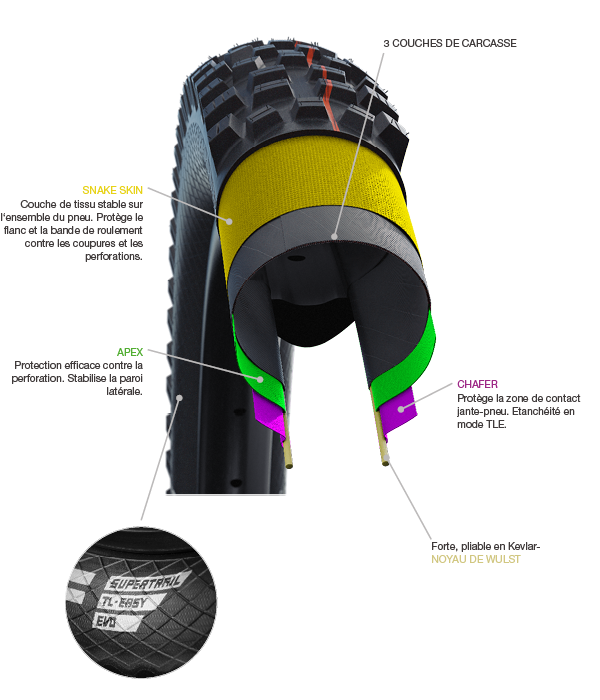 3 COUCHES DE CARCASSE

SNAKE SKIN
Couche de tissu stable sur l'ensemble du pneu. Protège le flanc et la bande de roulement contre les coupures et les perforations.

APEX
Protection efficace contre la perforation. Stabilise la paroi latérale.

CHAFER
Protège la zone de contact jante-pneu. Etanchéité en mode TLE.

Forte, pliable en Kevlar-
NOYAU DE WULST

SUPERTRAIL
TL-EASY
EVO