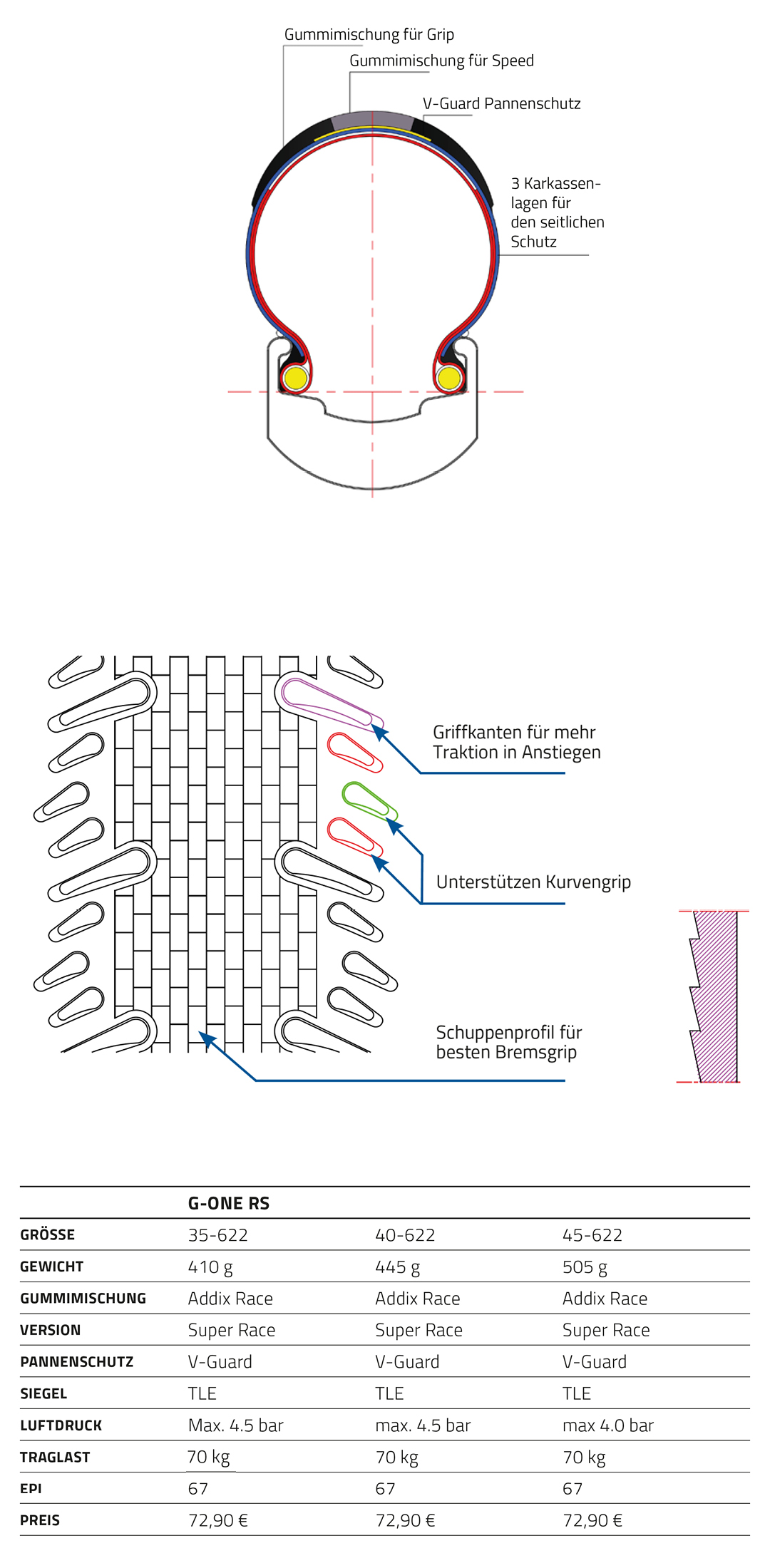 Gummimischung für Grip

Gummimischung für Speed

V-Guard Pannenschutz

3 Karkassenlagen für den seitlichen Schutz

Griffkanten für mehr Traktion in Anstiegen

Unterstützen Kurvengrip

Schuppenprofil für besten Bremsgrip

| | G-ONE RS | | |
|---|---|---|---|
| GRÖSSE | 35-622 | 40-622 | 45-622 |
| GEWICHT | 410 g | 445 g | 505 g |
| GUMMIMISCHUNG | Addix Race | Addix Race | Addix Race |
| VERSION | Super Race | Super Race | Super Race |
| PANNENSCHUTZ | V-Guard | V-Guard | V-Guard |
| SIEGEL | TLE | TLE | TLE |
| LUFTDRUCK | Max. 4.5 bar | max. 4.5 bar | max 4.0 bar |
| TRAGLAST | 70 kg | 70 kg | 70 kg |
| EPI | 67 | 67 | 67 |
| PREIS | 72,90 € | 72,90 € | 72,90 € |