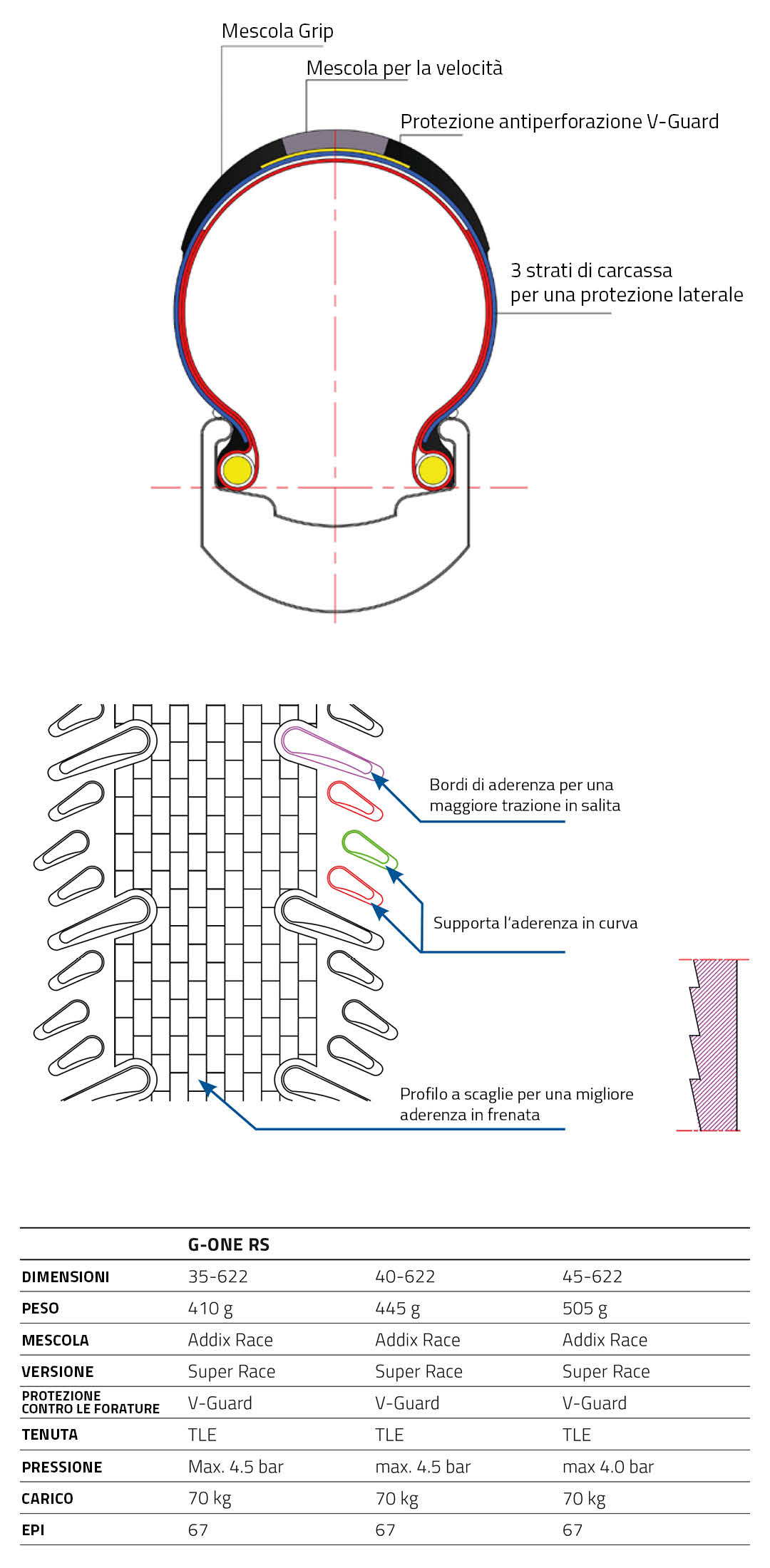 Mescola Grip

Mescola per la velocità

Protezione antiperforazione V-Guard

3 strati di carcassa per una protezione laterale

Bordi di aderenza per una maggiore trazione in salita

Supporta l'aderenza in curva

Profilo a scaglie per una migliore aderenza in frenata

| | G-ONE RS | | |
|---|---|---|---|
| DIMENSIONI | 35-622 | 40-622 | 45-622 |
| PESO | 410 g | 445 g | 505 g |
| MESCOLA | Addix Race | Addix Race | Addix Race |
| VERSIONE | Super Race | Super Race | Super Race |
| PROTEZIONE CONTRO LE FORATURE | V-Guard | V-Guard | V-Guard |
| TENUTA | TLE | TLE | TLE |
| PRESSIONE | Max. 4.5 bar | max. 4.5 bar | max 4.0 bar |
| CARICO | 70 kg | 70 kg | 70 kg |
| EPI | 67 | 67 | 67 |