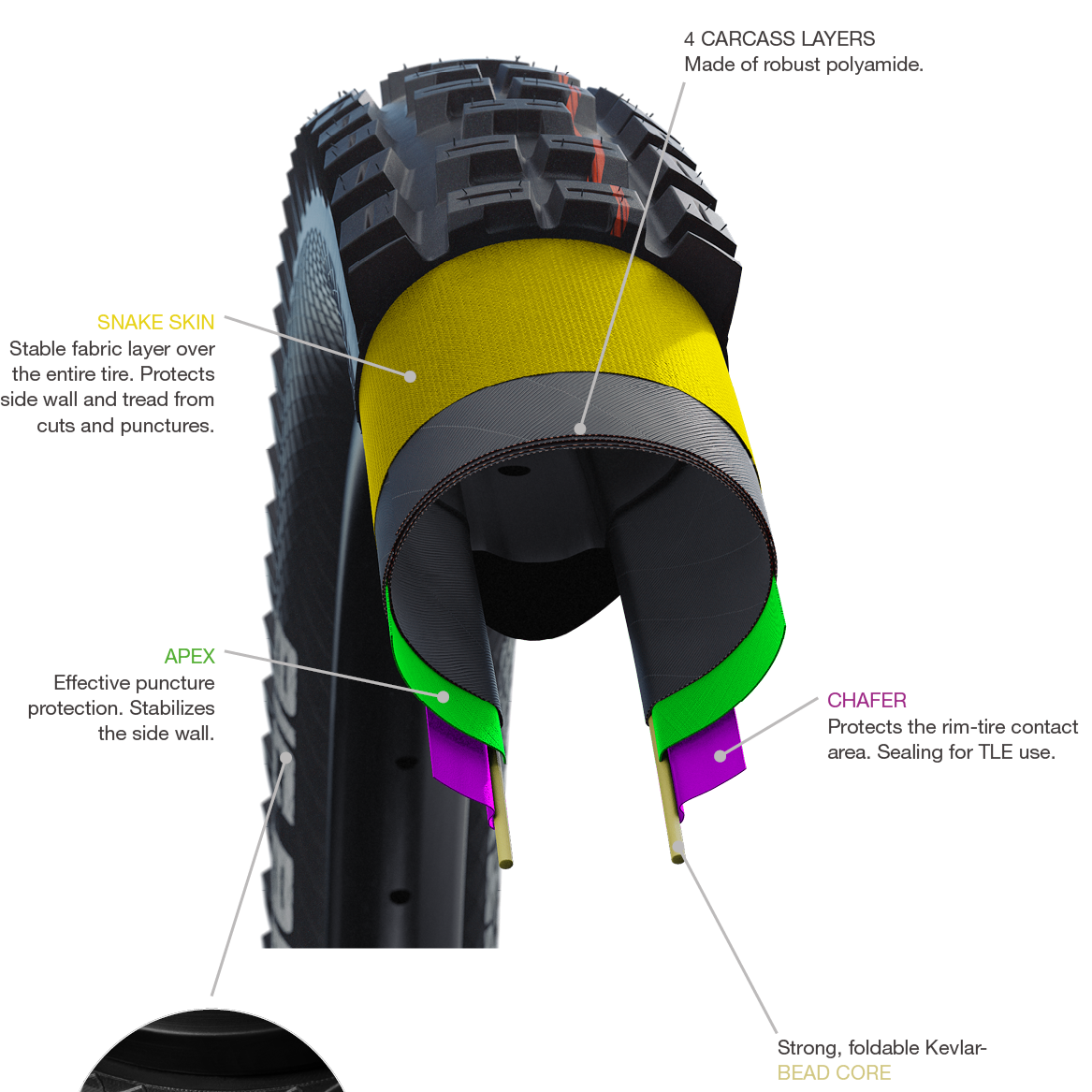 4 CARCASS LAYERS
Made of robust polyamide.

SNAKE SKIN
Stable fabric layer over the entire tire. Protects side wall and tread from cuts and punctures.

APEX
Effective puncture protection. Stabilizes the side wall.

CHAFER
Protects the rim-tire contact area. Sealing for TLE use.

Strong, foldable Kevlar-
BEAD CORE